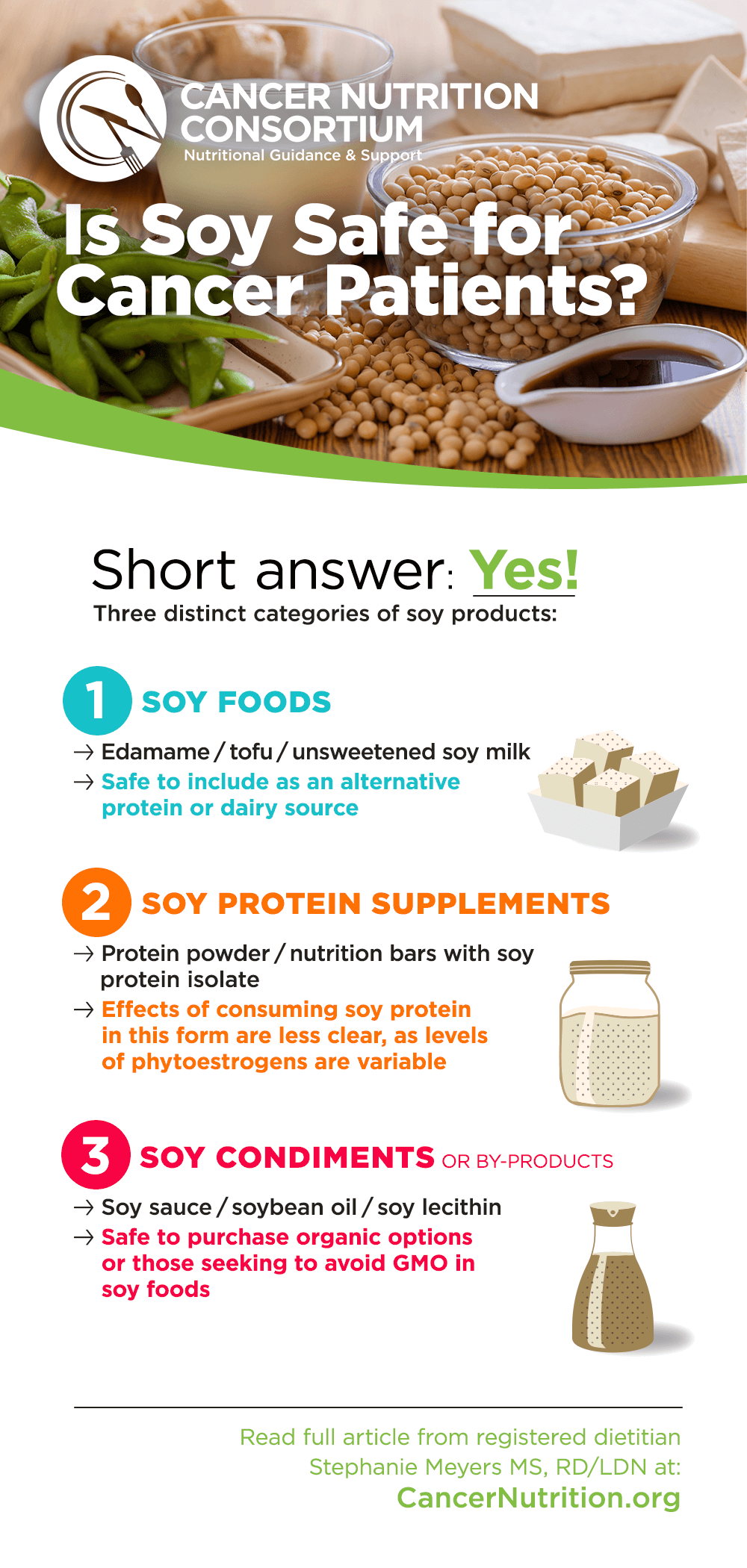 CANCER NUTRITION CONSORTIUM
Nutritional Guidance & Support

Is Soy Safe for Cancer Patients?

Short answer: Yes!
Three distinct categories of soy products:

1 SOY FOODS
→ Edamame / tofu / unsweetened soy milk
→ Safe to include as an alternative protein or dairy source

2 SOY PROTEIN SUPPLEMENTS
→ Protein powder / nutrition bars with soy protein isolate
→ Effects of consuming soy protein in this form are less clear, as levels of phytoestrogens are variable

3 SOY CONDIMENTS OR BY-PRODUCTS
→ Soy sauce / soybean oil / soy lecithin
→ Safe to purchase organic options or those seeking to avoid GMO in soy foods

Read full article from registered dietitian Stephanie Meyers MS, RD/LDN at:
CancerNutrition.org